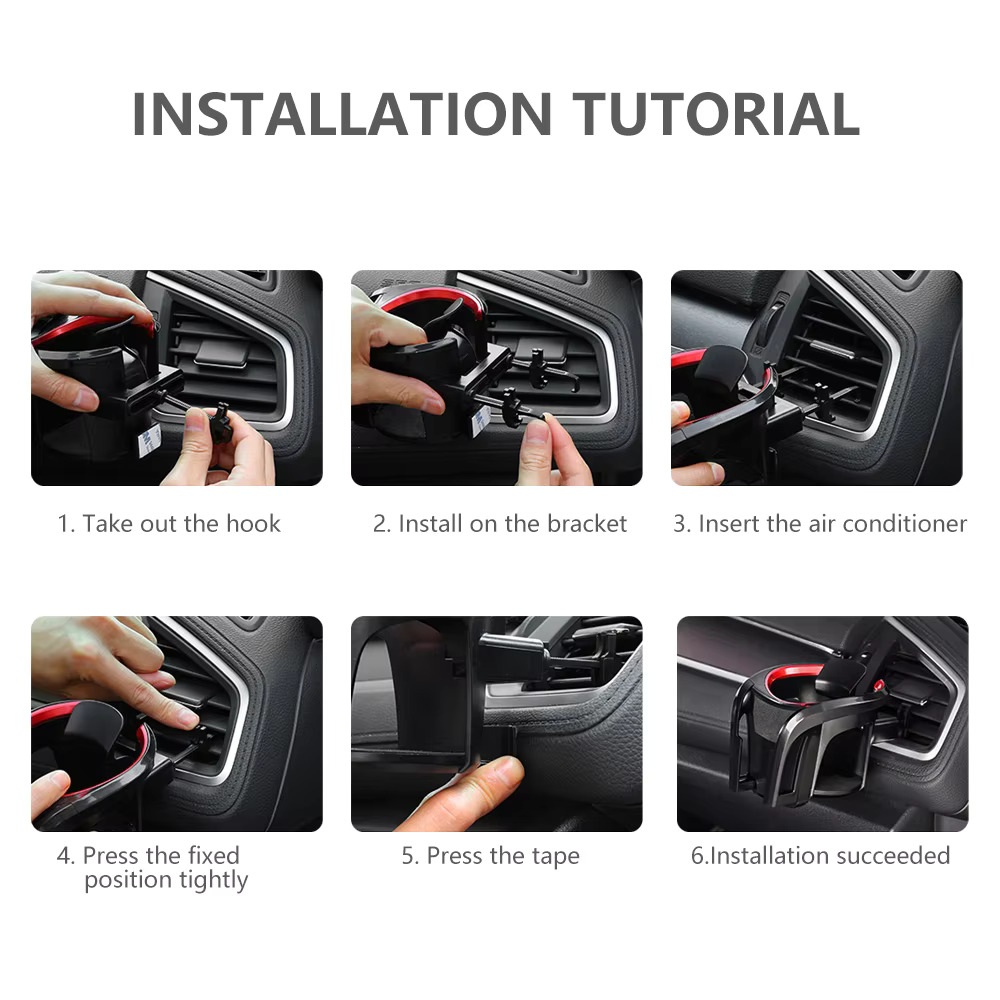 INSTALLATION TUTORIAL

1. Take out the hook

2. Install on the bracket

3. Insert the air conditioner

4. Press the fixed position tightly

5. Press the tape

6.Installation succeeded