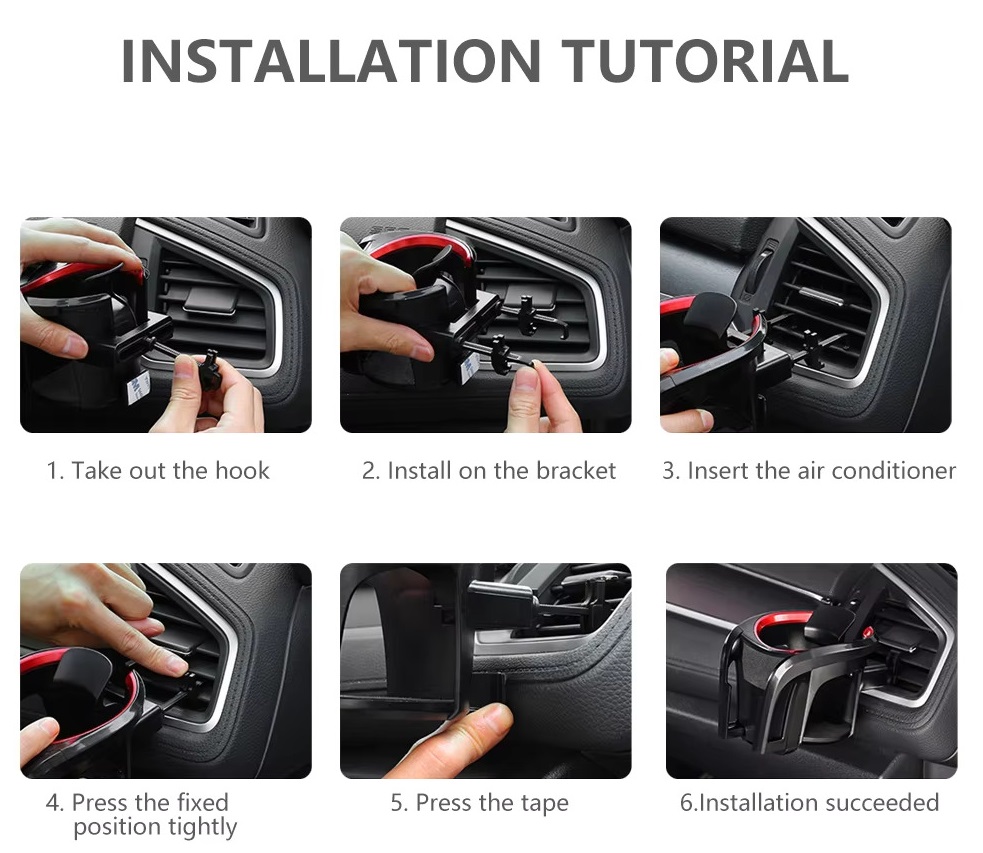 INSTALLATION TUTORIAL

1. Take out the hook

2. Install on the bracket

3. Insert the air conditioner

4. Press the fixed position tightly

5. Press the tape

6.Installation succeeded