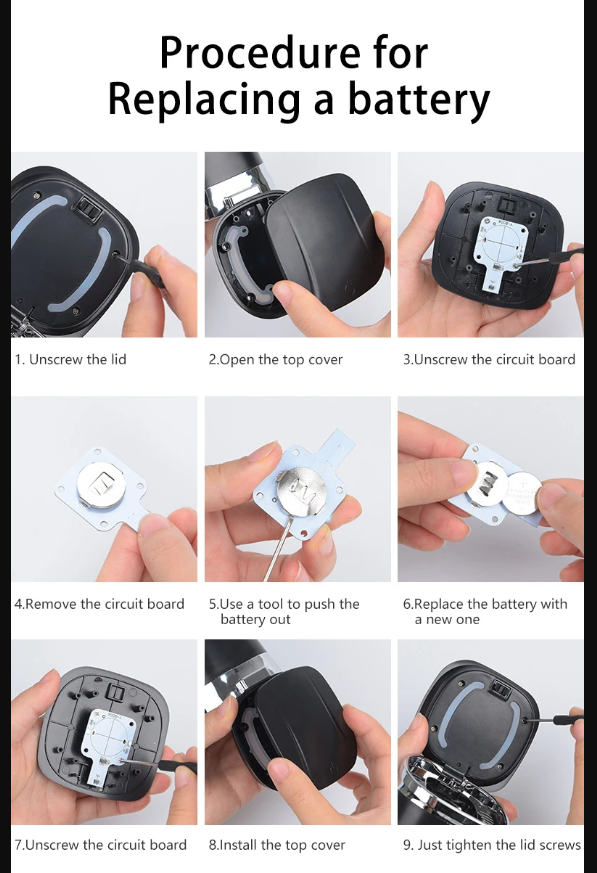 Procedure for Replacing a battery

1. Unscrew the lid

2.Open the top cover

3.Unscrew the circuit board

4.Remove the circuit board

5.Use a tool to push the battery out

6.Replace the battery with a new one

7.Unscrew the circuit board

8.Install the top cover

9. Just tighten the lid screws